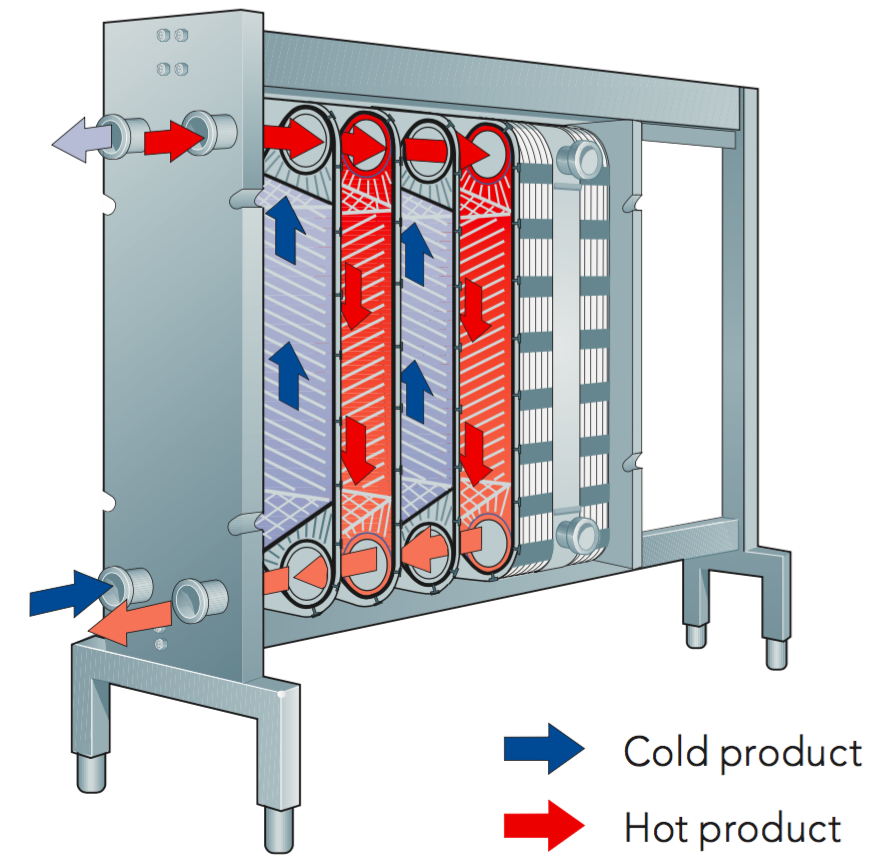 Cold product

Hot product