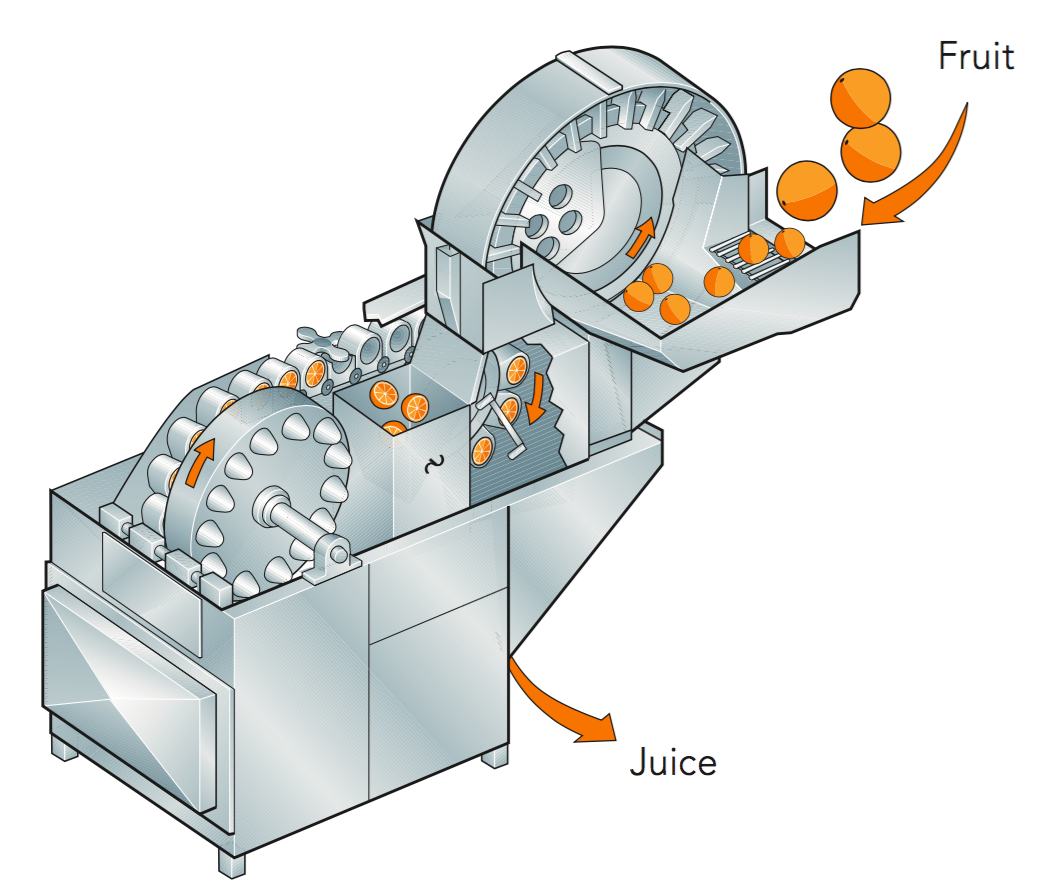 Fruit

Juice