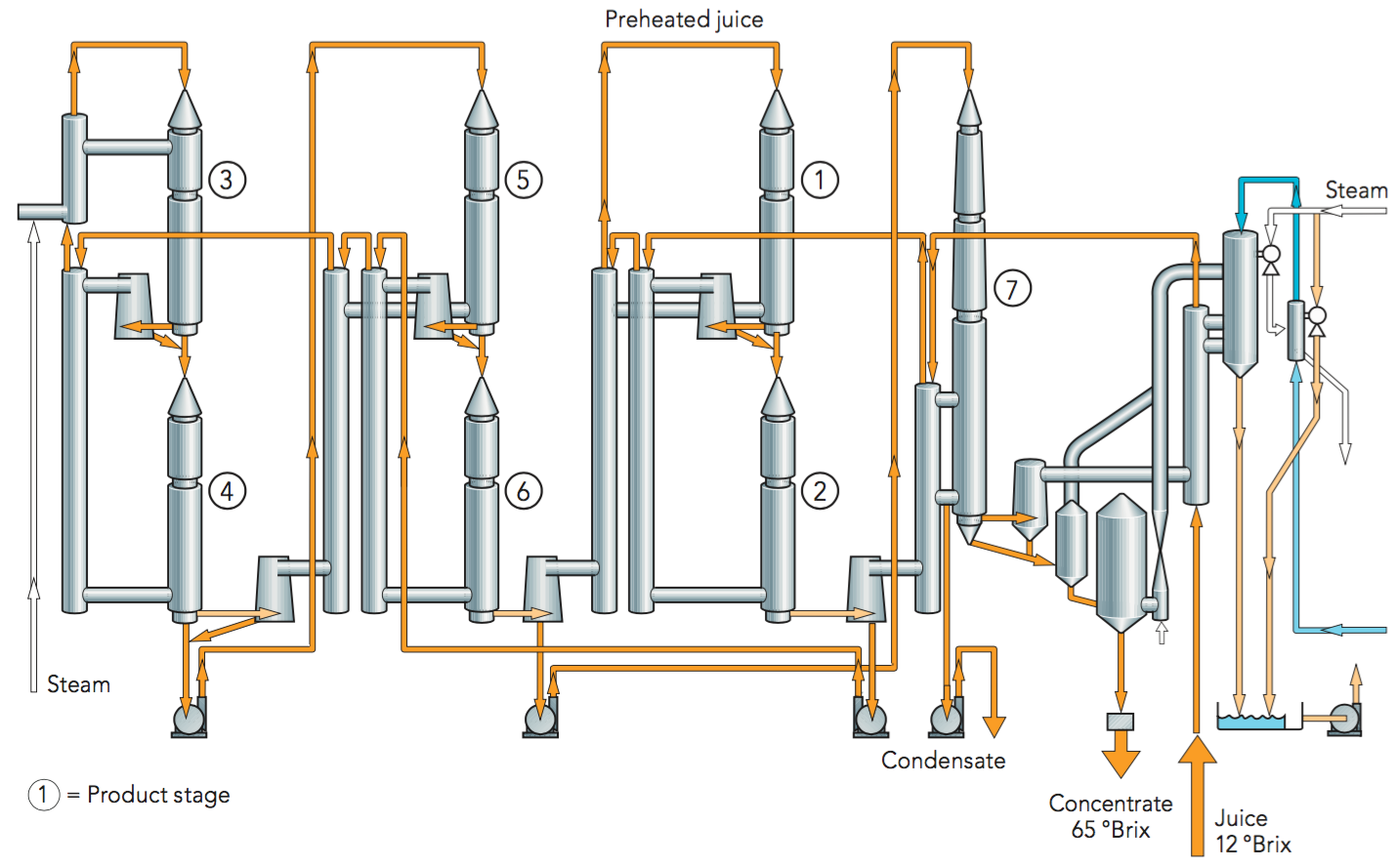 Preheated juice

3

5

1

Steam

7

4

6

2

Steam

Condensate

1 = Product stage

Concentrate
65 °Brix

Juice
12 °Brix